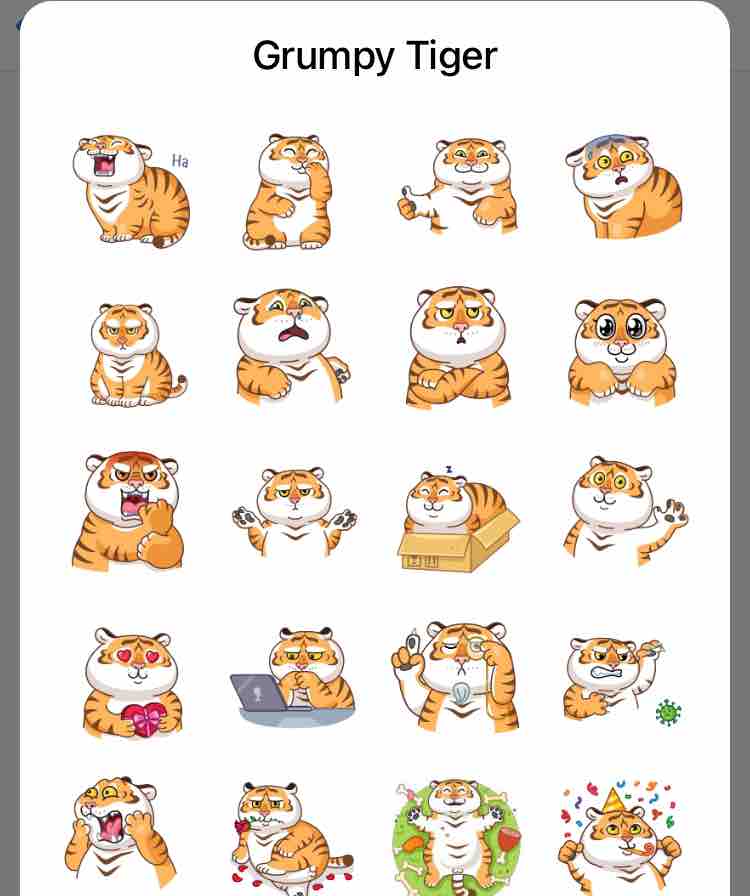 Grumpy Tiger

Ha

z