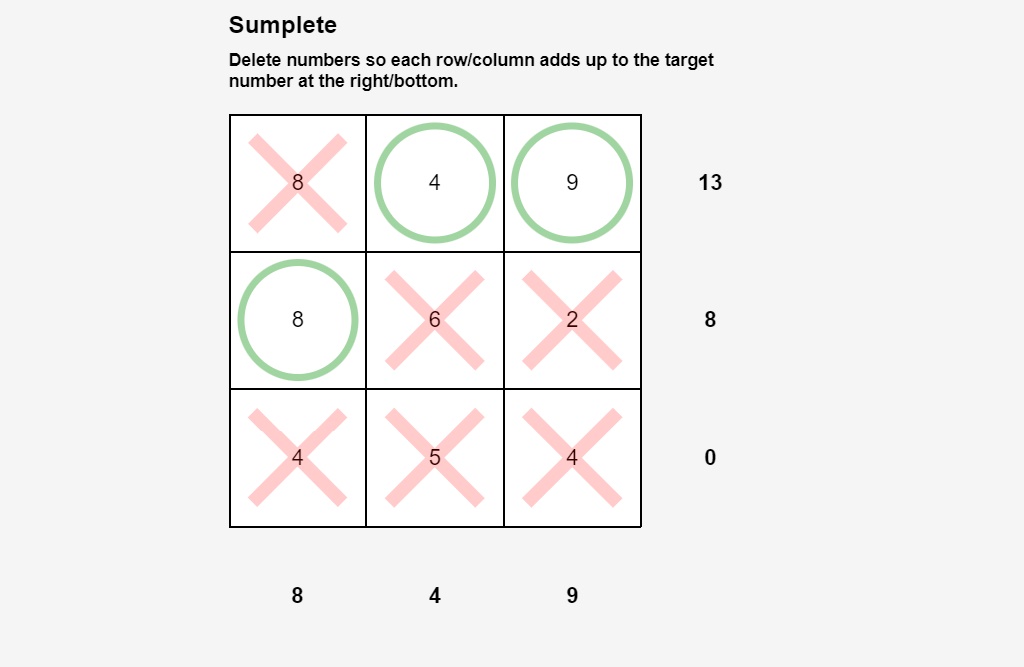 Sumplete

Delete numbers so each row/column adds up to the target number at the right/bottom.

| | | | |
|---|---|---|---|
| 8 | 4 | 9 | 13 |
| 8 | 6 | 2 | 8 |
| 4 | 5 | 4 | 0 |
| 8 | 4 | 9 | |