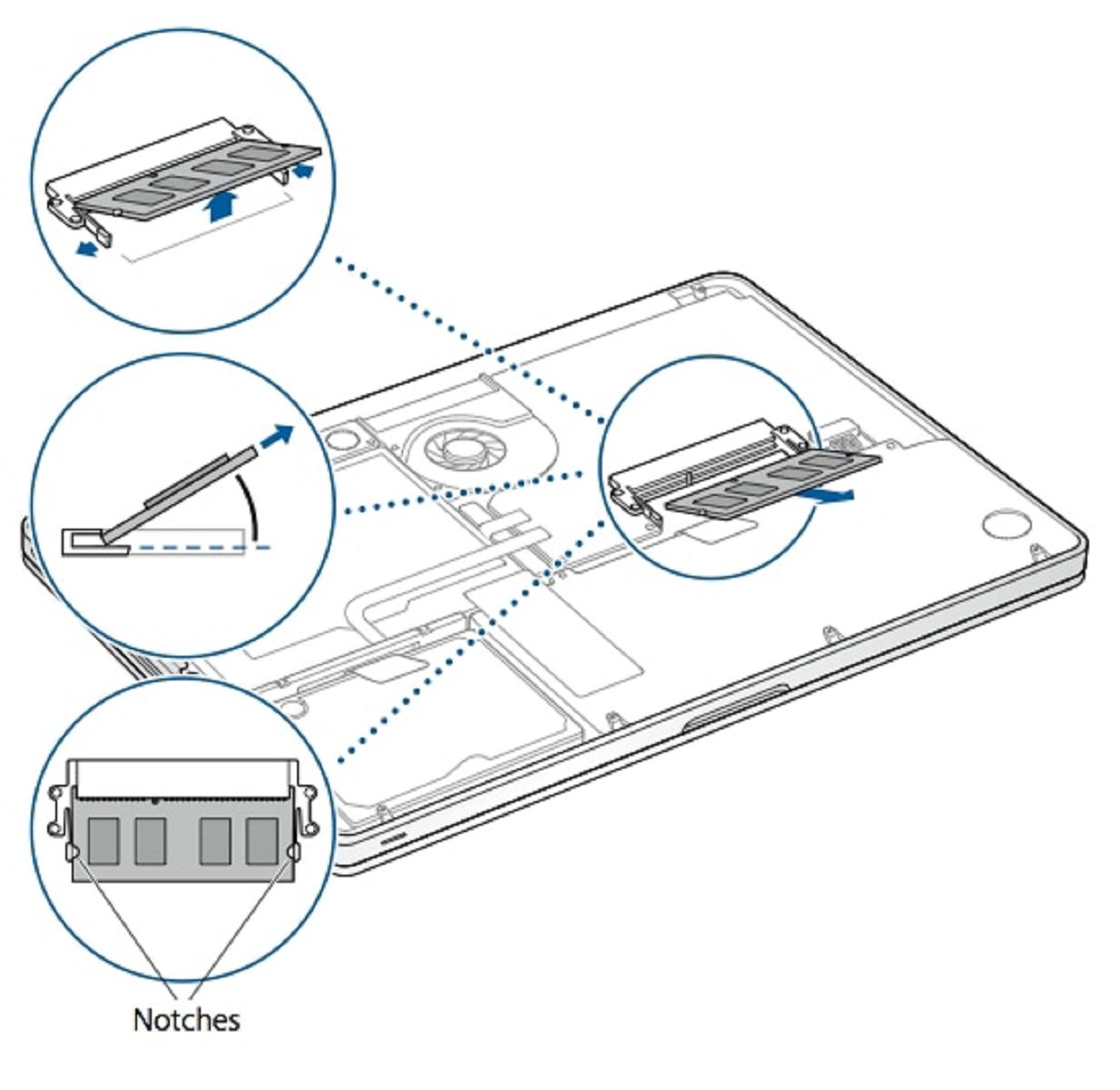 Notches