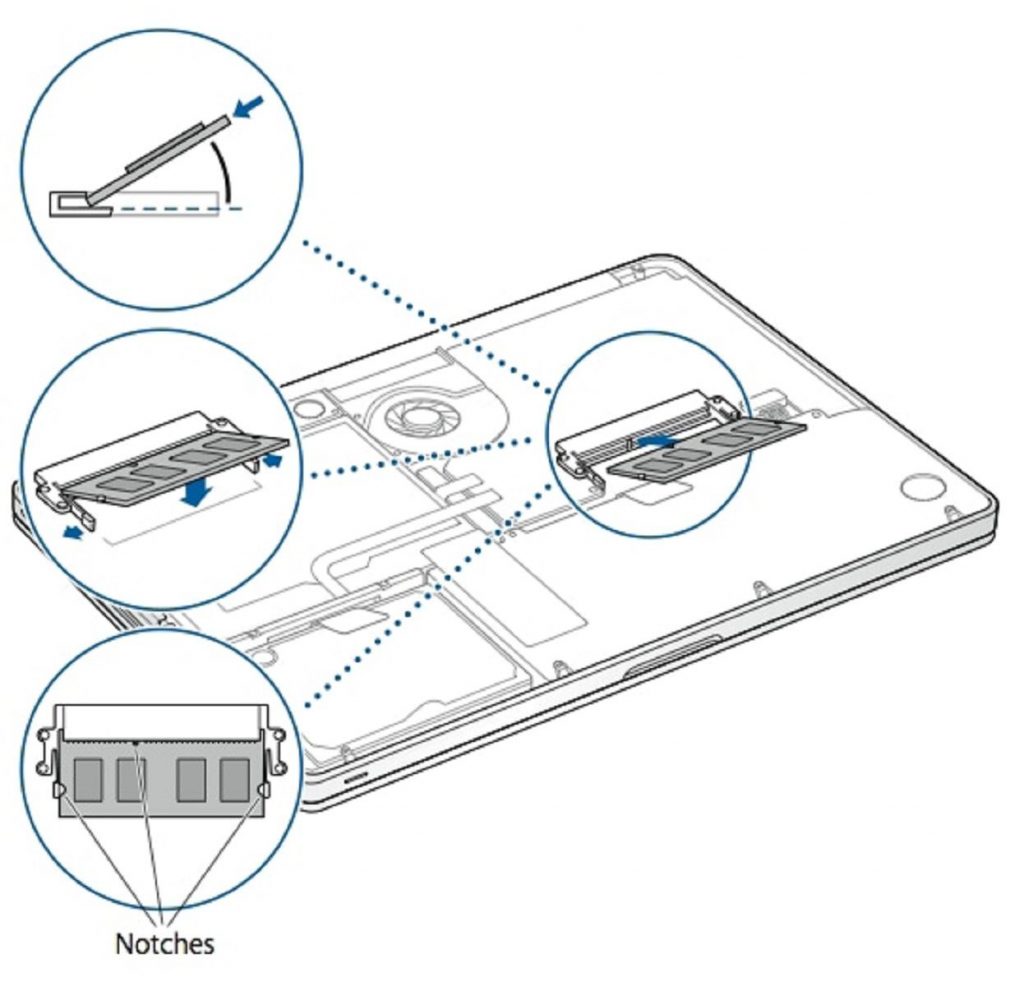 Notches