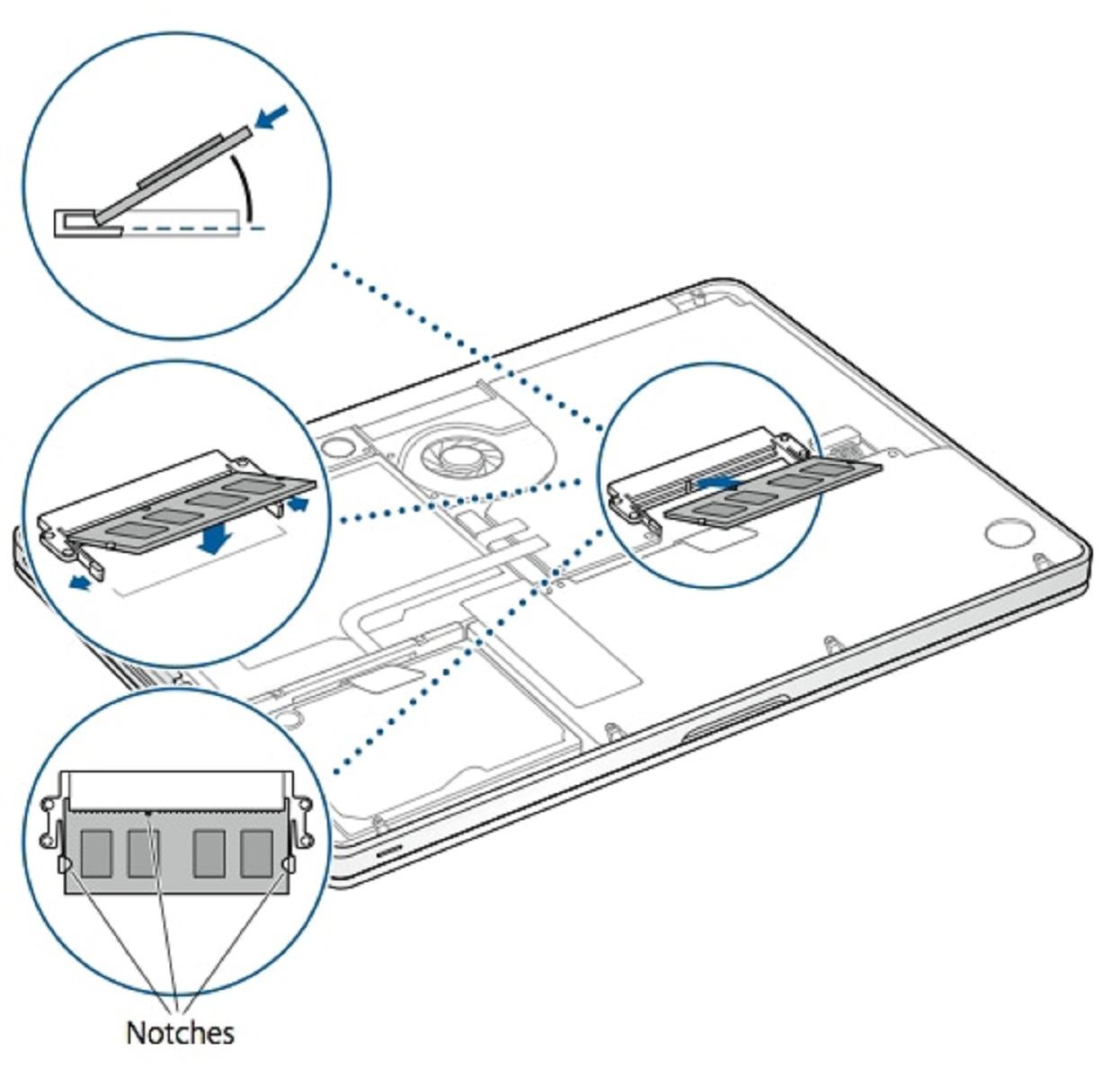 Notches