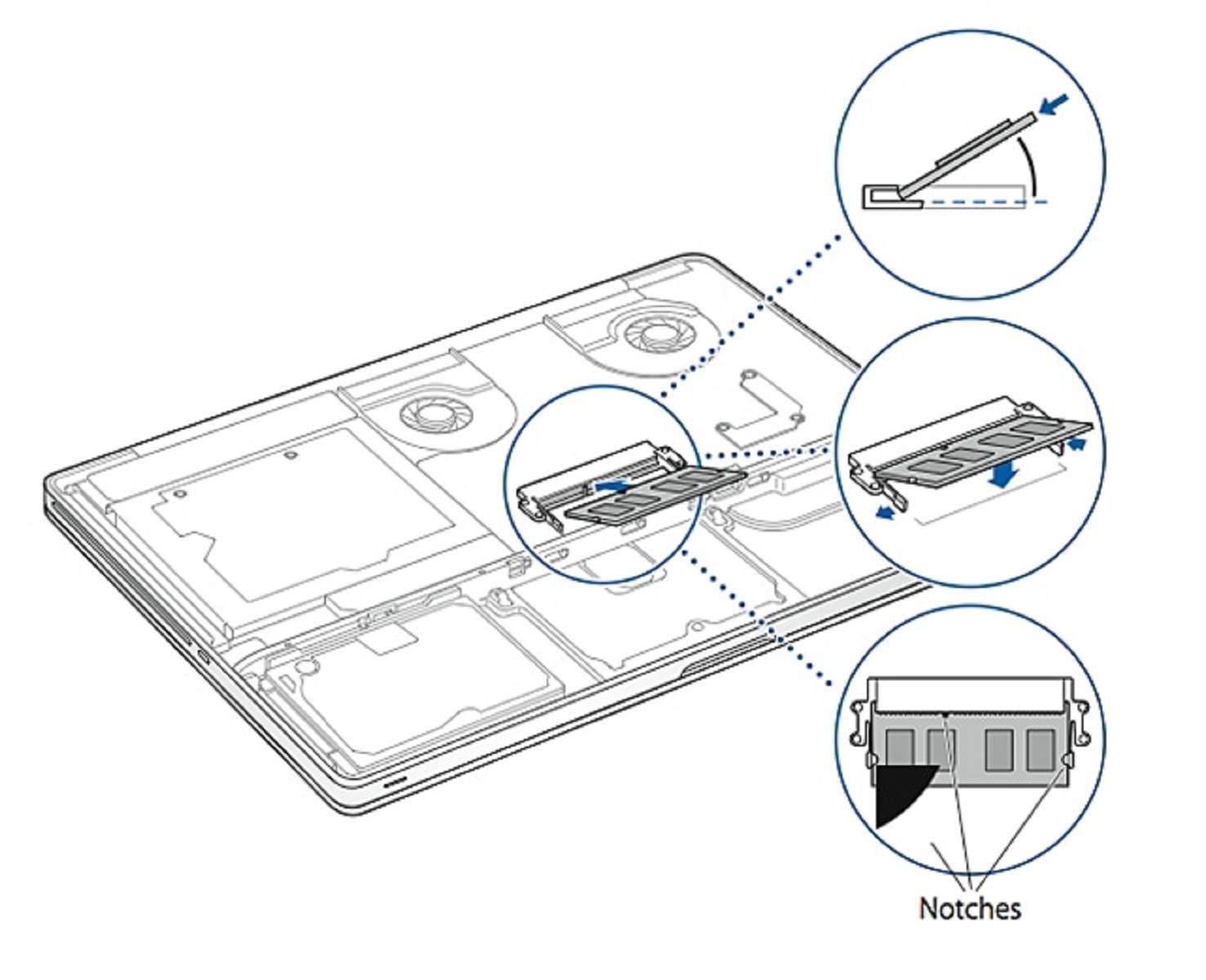 Notches