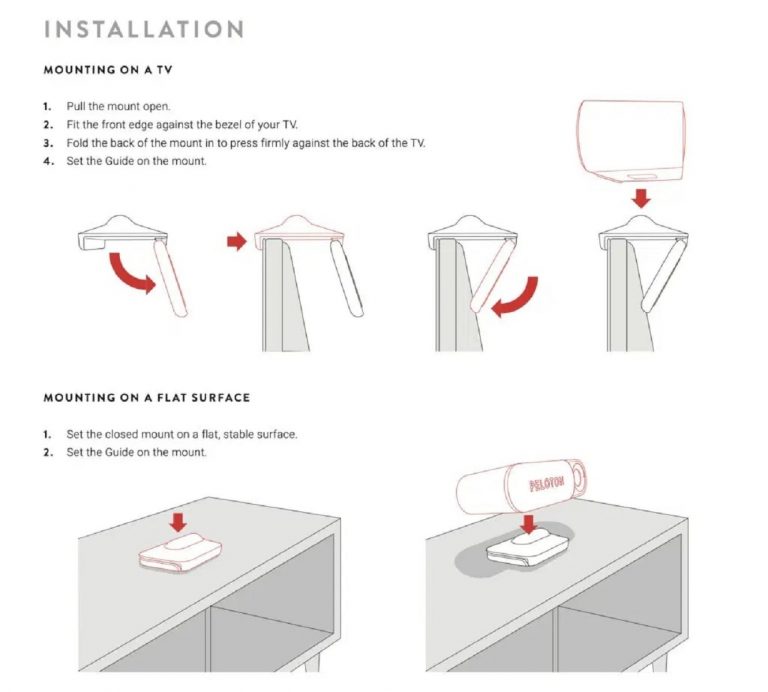 INSTALLATION

MOUNTING ON A TV

1. Pull the mount open.
2. Fit the front edge against the bezel of your TV.
3. Fold the back of the mount in to press firmly against the back of the TV.
4. Set the Guide on the mount.

MOUNTING ON A FLAT SURFACE

1. Set the closed mount on a flat, stable surface.
2. Set the Guide on the mount.

PELOTON